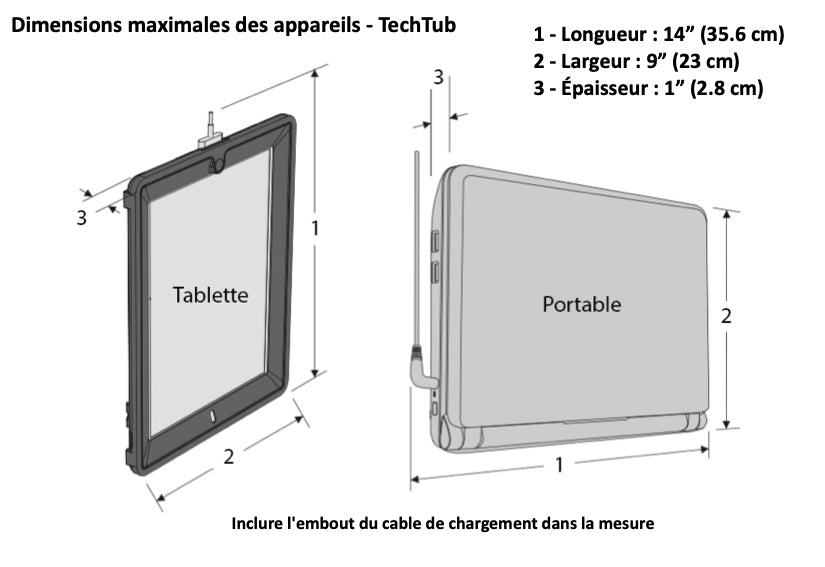 Dimensions maximales des appareils - TechTub

1 - Longueur : 14” (35.6 cm)
2 - Largeur : 9” (23 cm)
3 - Épaisseur : 1” (2.8 cm)

3

1

Tablette

2

3

Portable

2

1

Inclure l'embout du cable de chargement dans la mesure